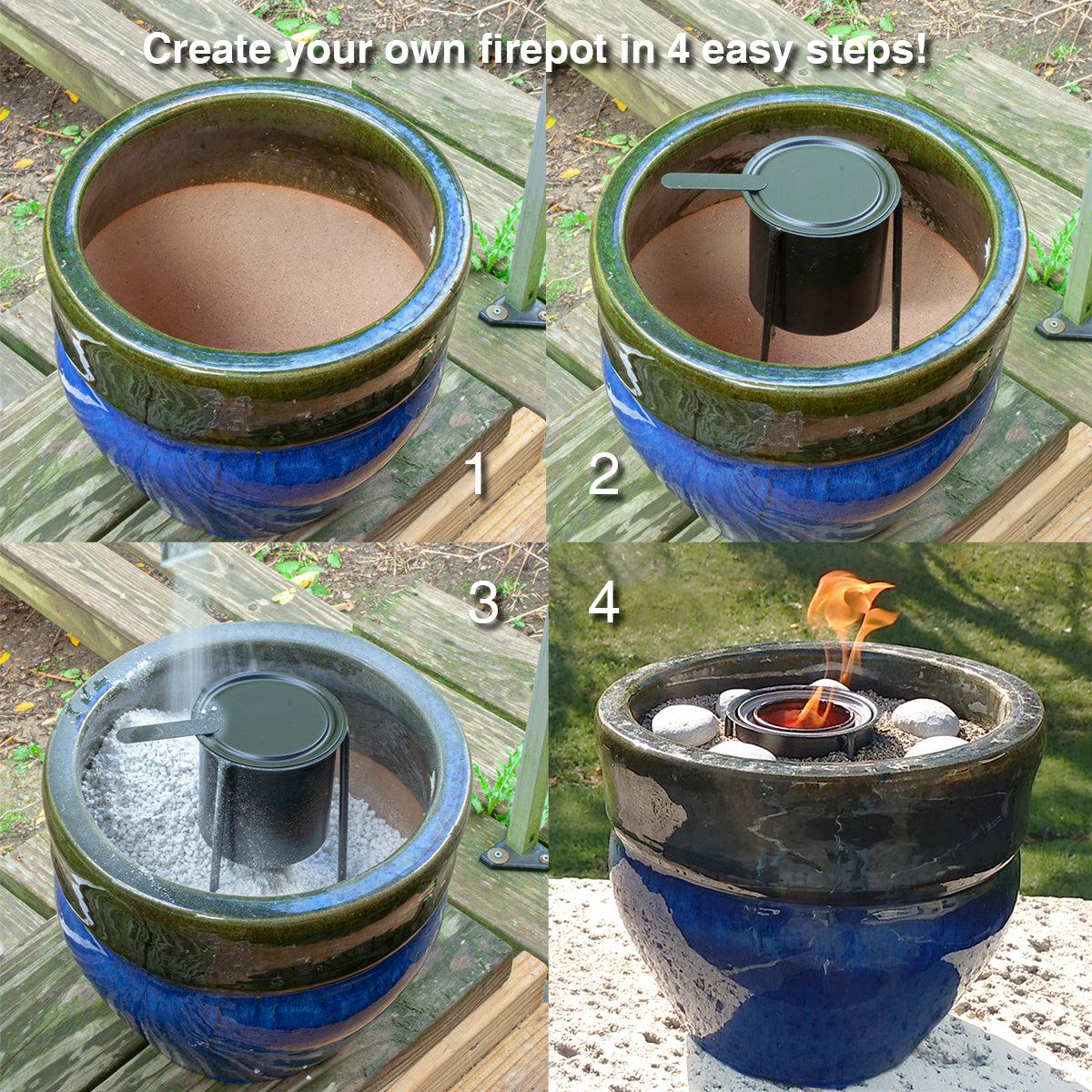 Create your own firepot in 4 easy steps!

1

2

3

4